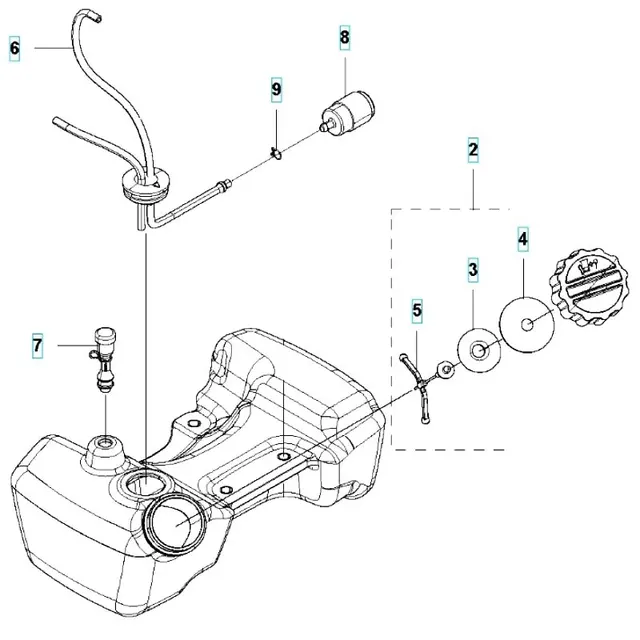 6
8
9
2
4
3
5
7